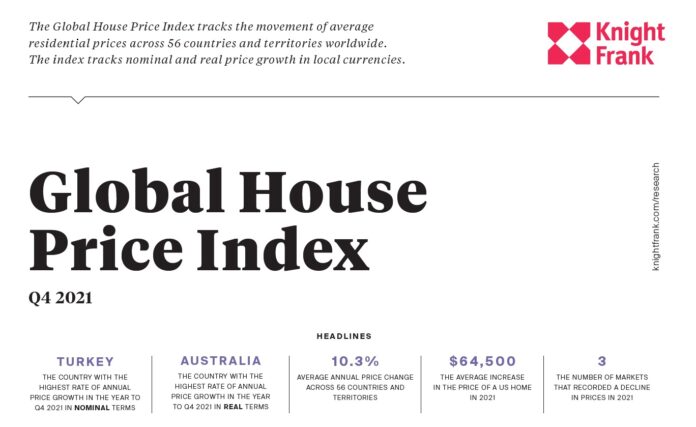 The Global House Price Index tracks the movement of average residential prices across 56 countries and territories worldwide. The index tracks nominal and real price growth in local currencies.

Knight Frank

Global House Price Index

Q4 2021

knightfrank.com/research

HEADLINES

TURKEY
THE COUNTRY WITH THE HIGHEST RATE OF ANNUAL PRICE GROWTH IN THE YEAR TO Q4 2021 IN NOMINAL TERMS

AUSTRALIA
THE COUNTRY WITH THE HIGHEST RATE OF ANNUAL PRICE GROWTH IN THE YEAR TO Q4 2021 IN REAL TERMS

10.3%
AVERAGE ANNUAL PRICE CHANGE ACROSS 56 COUNTRIES AND TERRITORIES

$64,500
THE AVERAGE INCREASE IN THE PRICE OF A US HOME IN 2021

3
THE NUMBER OF MARKETS THAT RECORDED A DECLINE IN PRICES IN 2021